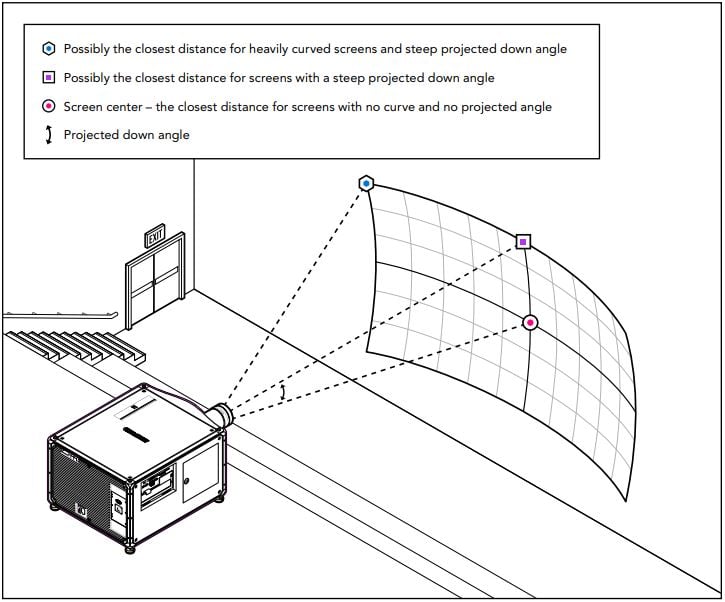 Possibly the closest distance for heavily curved screens and steep projected down angle
Possibly the closest distance for screens with a steep projected down angle
Screen center – the closest distance for screens with no curve and no projected angle
Projected down angle

EXIT